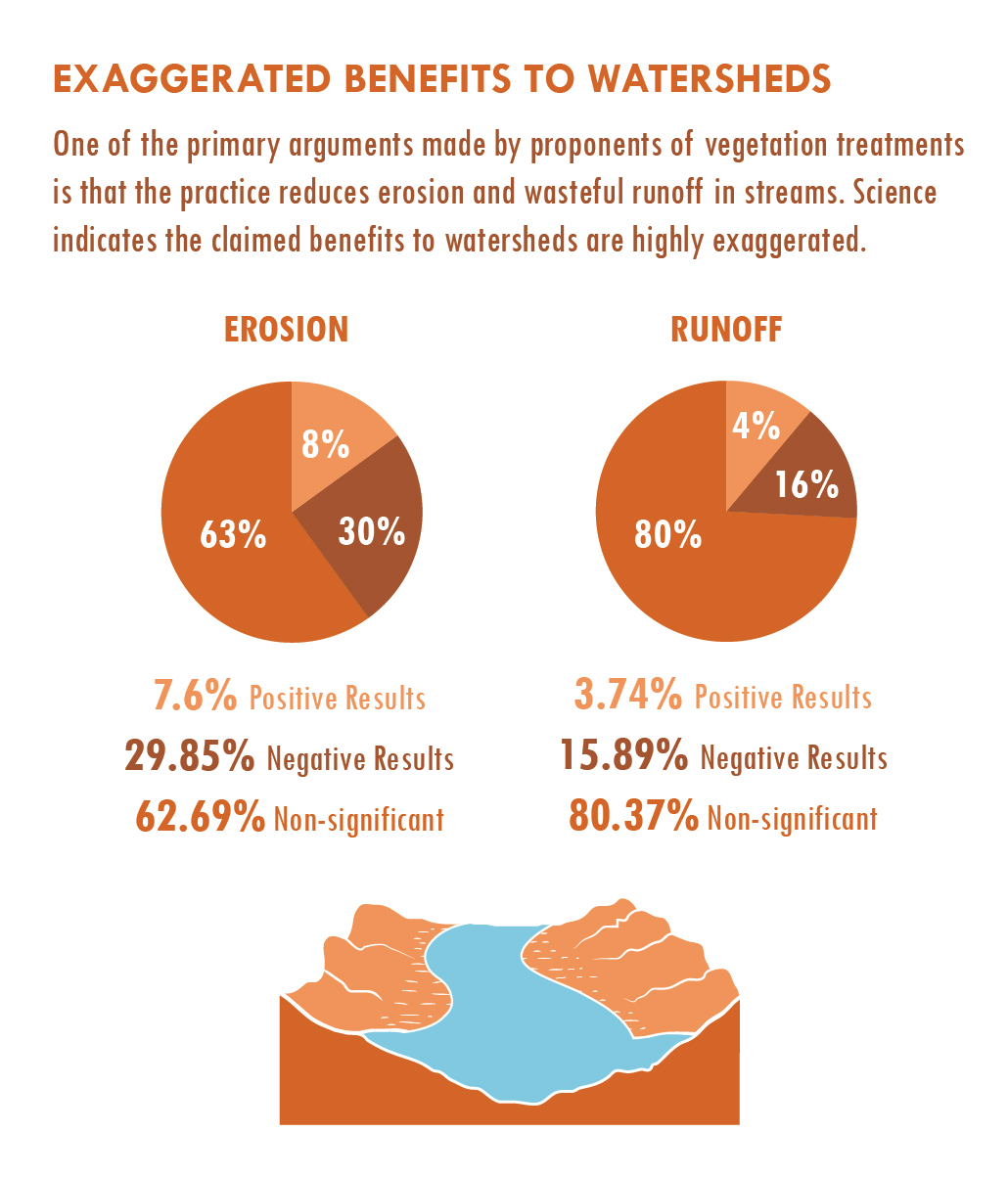 EXAGGERATED BENEFITS TO WATERSHEDS

One of the primary arguments made by proponents of vegetation treatments is that the practice reduces erosion and wasteful runoff in streams. Science indicates the claimed benefits to watersheds are highly exaggerated.

EROSION

8%
30%
63%

7.6% Positive Results
29.85% Negative Results
62.69% Non-significant

RUNOFF

4%
16%
80%

3.74% Positive Results
15.89% Negative Results
80.37% Non-significant