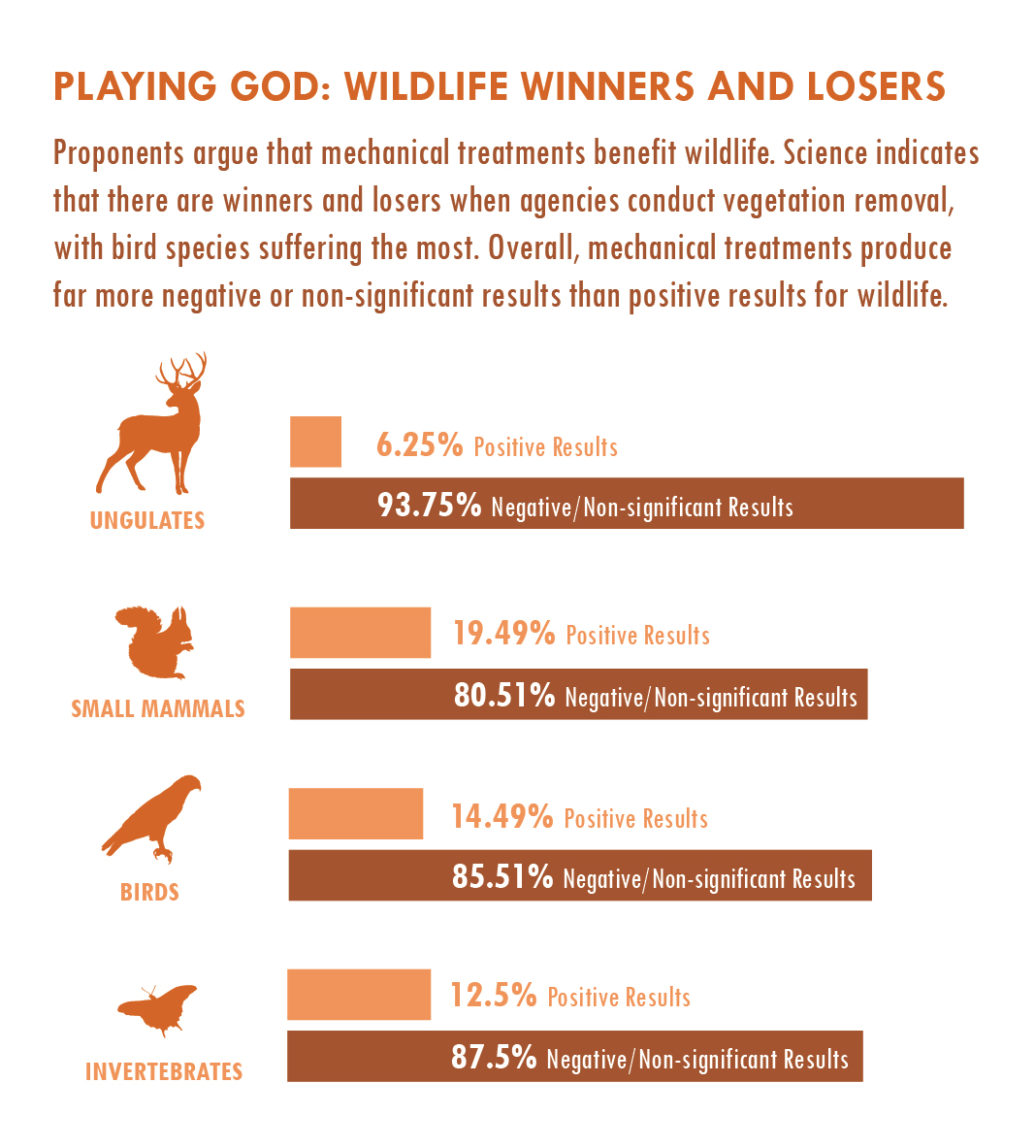 PLAYING GOD: WILDLIFE WINNERS AND LOSERS

Proponents argue that mechanical treatments benefit wildlife. Science indicates that there are winners and losers when agencies conduct vegetation removal, with bird species suffering the most. Overall, mechanical treatments produce far more negative or non-significant results than positive results for wildlife.

UNGULATES
6.25% Positive Results
93.75% Negative/Non-significant Results

SMALL MAMMALS
19.49% Positive Results
80.51% Negative/Non-significant Results

BIRDS
14.49% Positive Results
85.51% Negative/Non-significant Results

INVERTEBRATES
12.5% Positive Results
87.5% Negative/Non-significant Results